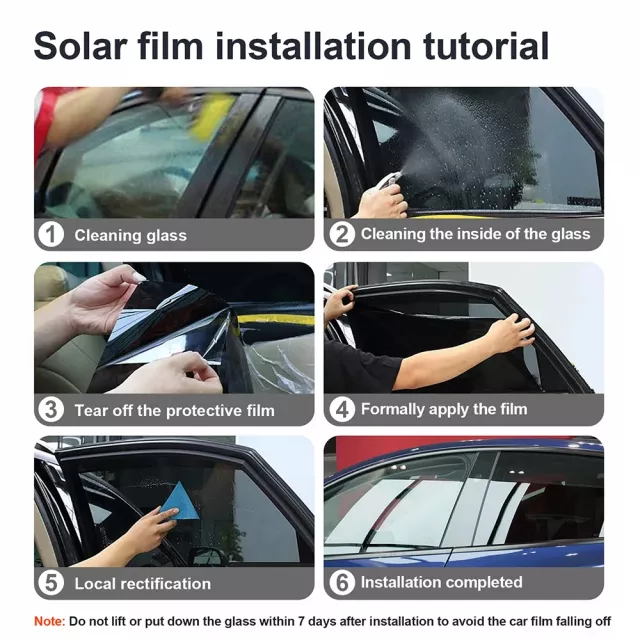 Solar film installation tutorial

1 Cleaning glass

2 Cleaning the inside of the glass

3 Tear off the protective film

4 Formally apply the film

5 Local rectification

6 Installation completed

Note: Do not lift or put down the glass within 7 days after installation to avoid the car film falling off