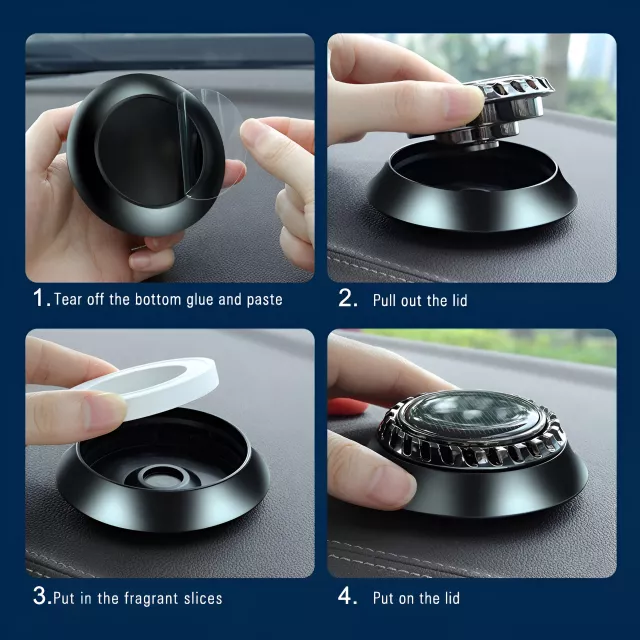 1. Tear off the bottom glue and paste

2. Pull out the lid

3. Put in the fragrant slices

4. Put on the lid