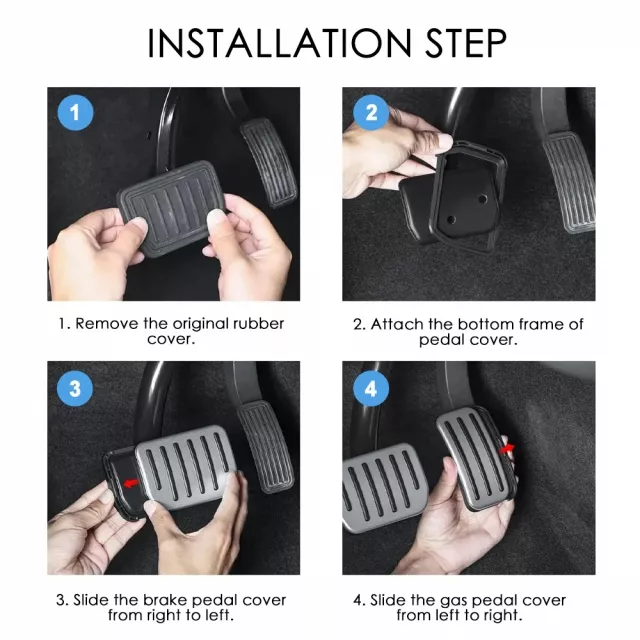 INSTALLATION STEP

1

1. Remove the original rubber cover.

2

2. Attach the bottom frame of pedal cover.

3

3. Slide the brake pedal cover from right to left.

4

4. Slide the gas pedal cover from left to right.