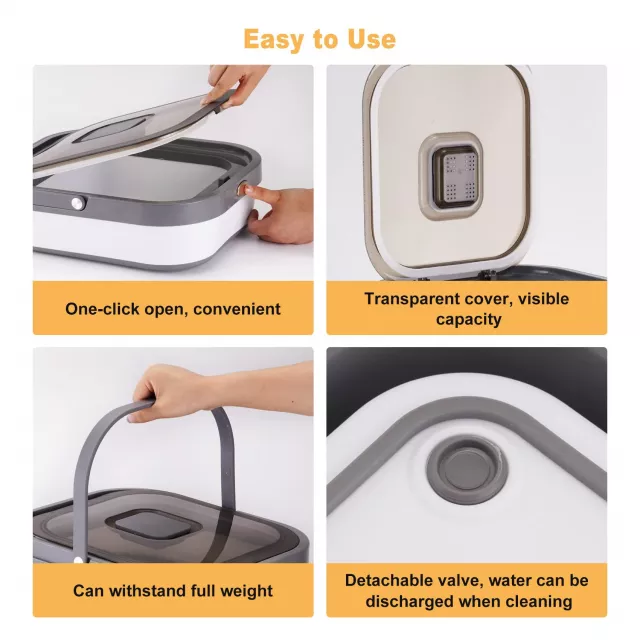 Easy to Use

One-click open, convenient

Transparent cover, visible capacity

Can withstand full weight

Detachable valve, water can be discharged when cleaning