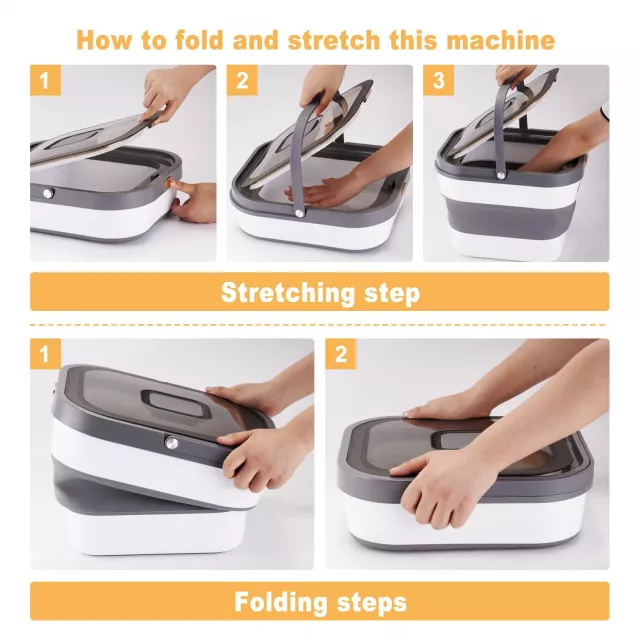 How to fold and stretch this machine

1

2

3

Stretching step

1

2

Folding steps