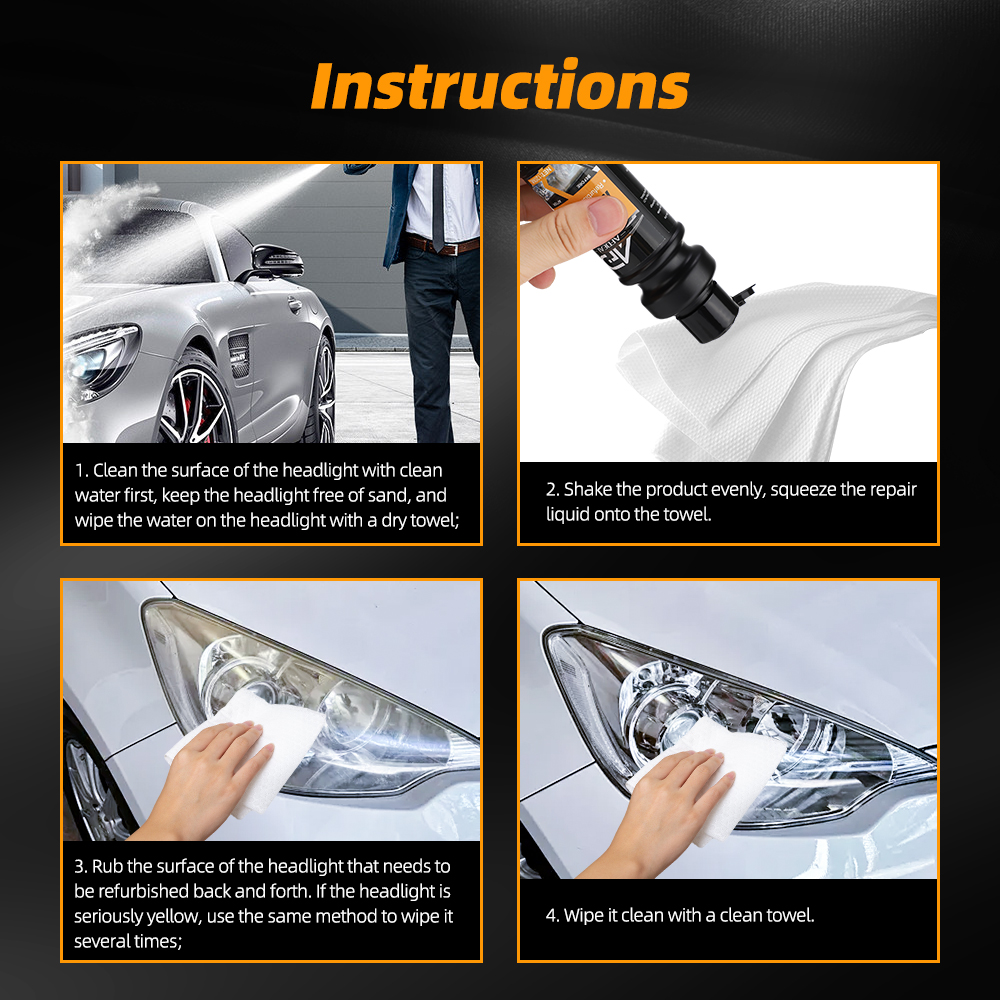 Instructions

1. Clean the surface of the headlight with clean water first, keep the headlight free of sand, and wipe the water on the headlight with a dry towel;

2. Shake the product evenly, squeeze the repair liquid onto the towel.

3. Rub the surface of the headlight that needs to be refurbished back and forth. If the headlight is seriously yellow, use the same method to wipe it several times;

4. Wipe it clean with a clean towel.