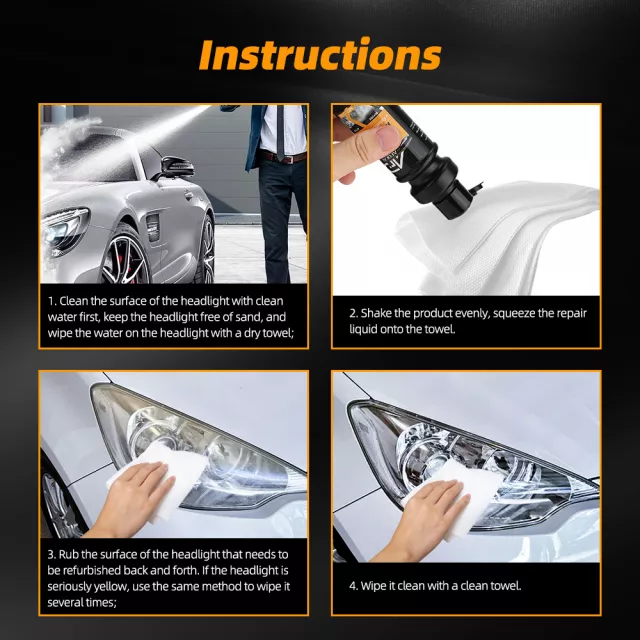 Instructions

1. Clean the surface of the headlight with clean water first, keep the headlight free of sand, and wipe the water on the headlight with a dry towel;

2. Shake the product evenly, squeeze the repair liquid onto the towel.

3. Rub the surface of the headlight that needs to be refurbished back and forth. If the headlight is seriously yellow, use the same method to wipe it several times;

4. Wipe it clean with a clean towel.