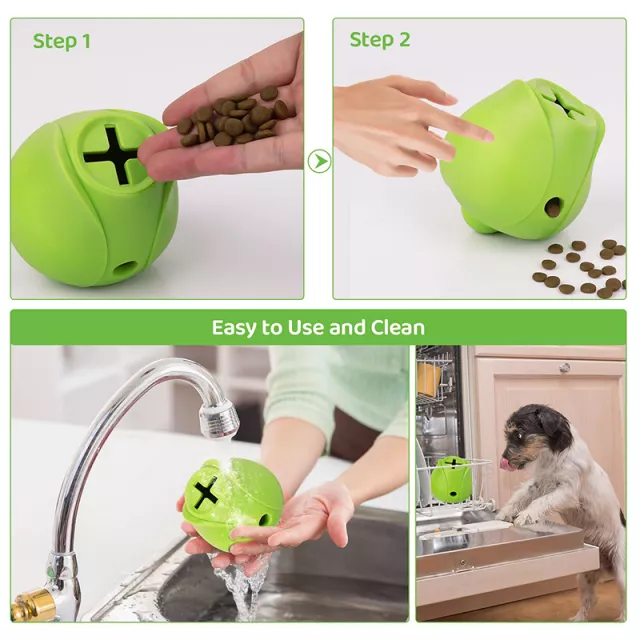 Step 1

Step 2

Easy to Use and Clean