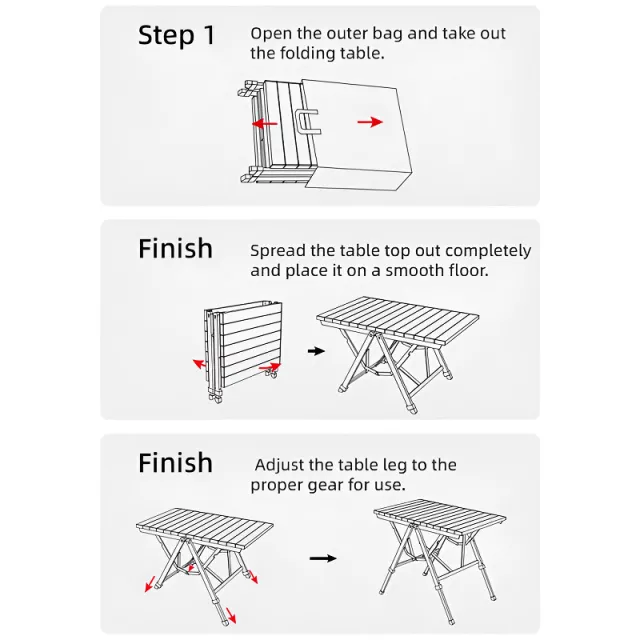 Step 1 Open the outer bag and take out the folding table.

Finish Spread the table top out completely and place it on a smooth floor.

Finish Adjust the table leg to the proper gear for use.