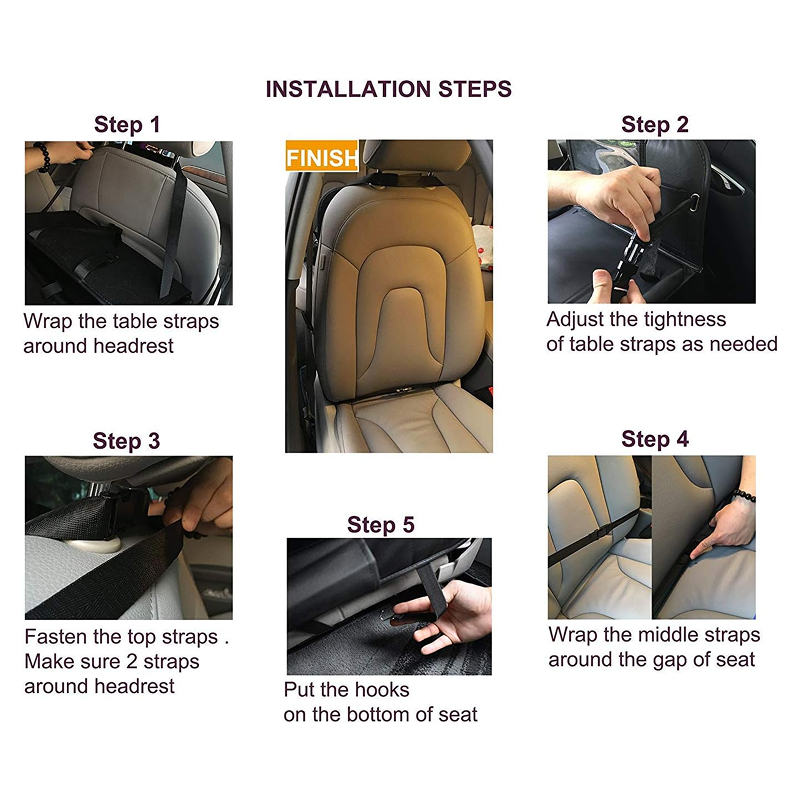 INSTALLATION STEPS

Step 1

Wrap the table straps around headrest

FINISH

Step 2

Adjust the tightness of table straps as needed

Step 3

Fasten the top straps . Make sure 2 straps around headrest

Step 5

Put the hooks on the bottom of seat

Step 4

Wrap the middle straps around the gap of seat