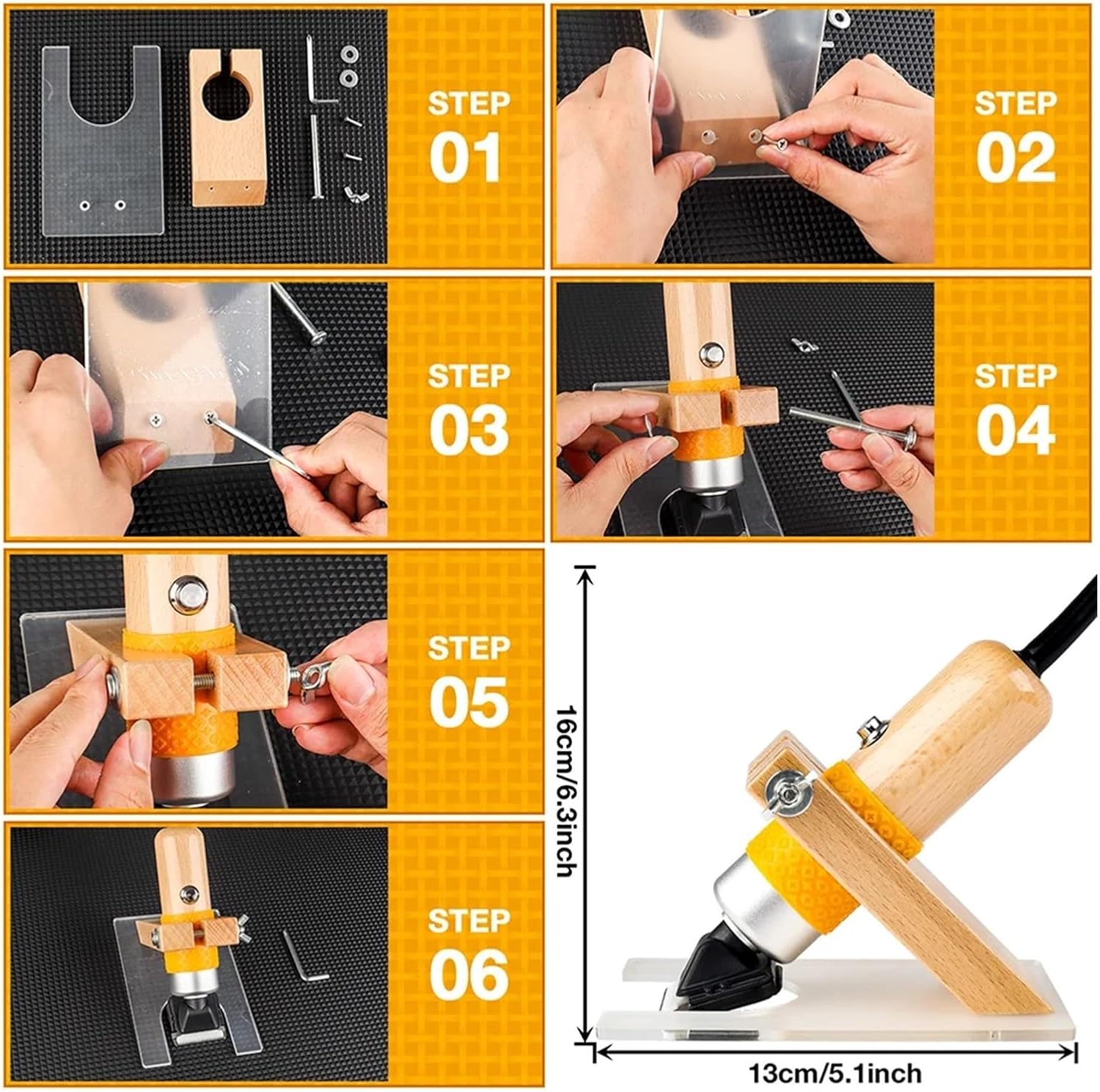 STEP 01

STEP 02

STEP 03

STEP 04

STEP 05

STEP 06

16cm/6.3inch

13cm/5.1inch