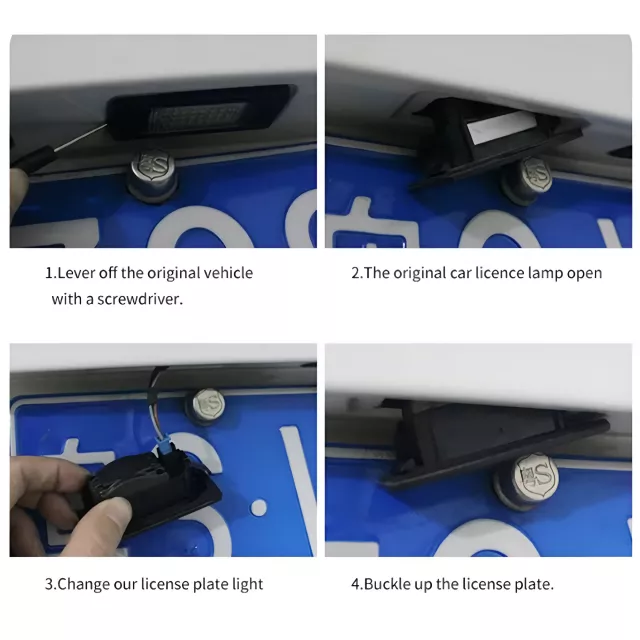 1.Lever off the original vehicle with a screwdriver.

2.The original car licence lamp open

3.Change our license plate light

4.Buckle up the license plate.