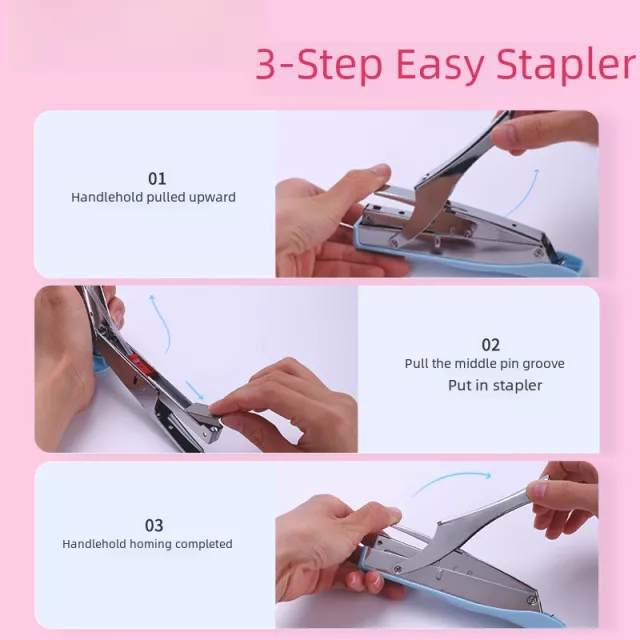 3-Step Easy Stapler

01
Handlehold pulled upward

02
Pull the middle pin groove
Put in stapler

03
Handlehold homing completed