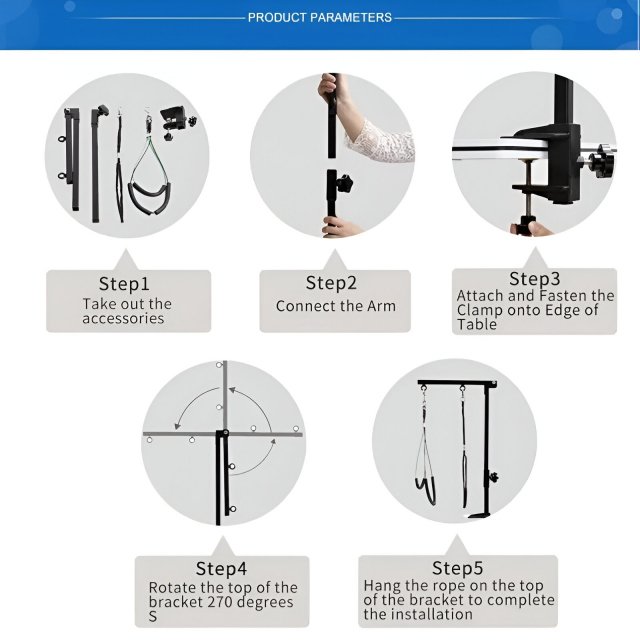 PRODUCT PARAMETERS

Step1
Take out the accessories

Step2
Connect the Arm

Step3
Attach and Fasten the Clamp onto Edge of Table

Step4
Rotate the top of the bracket 270 degrees S

Step5
Hang the rope on the top of the bracket to complete the installation