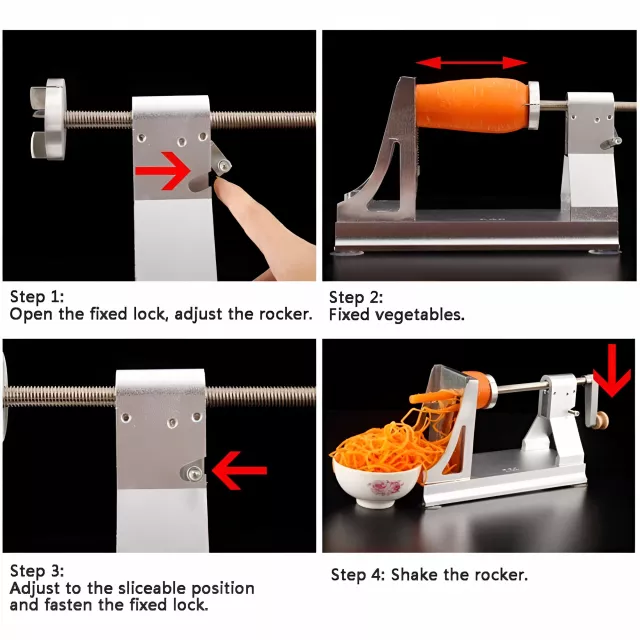 Step 1:
Open the fixed lock, adjust the rocker.

Step 2:
Fixed vegetables.

Step 3:
Adjust to the sliceable position and fasten the fixed lock.

Step 4: Shake the rocker.