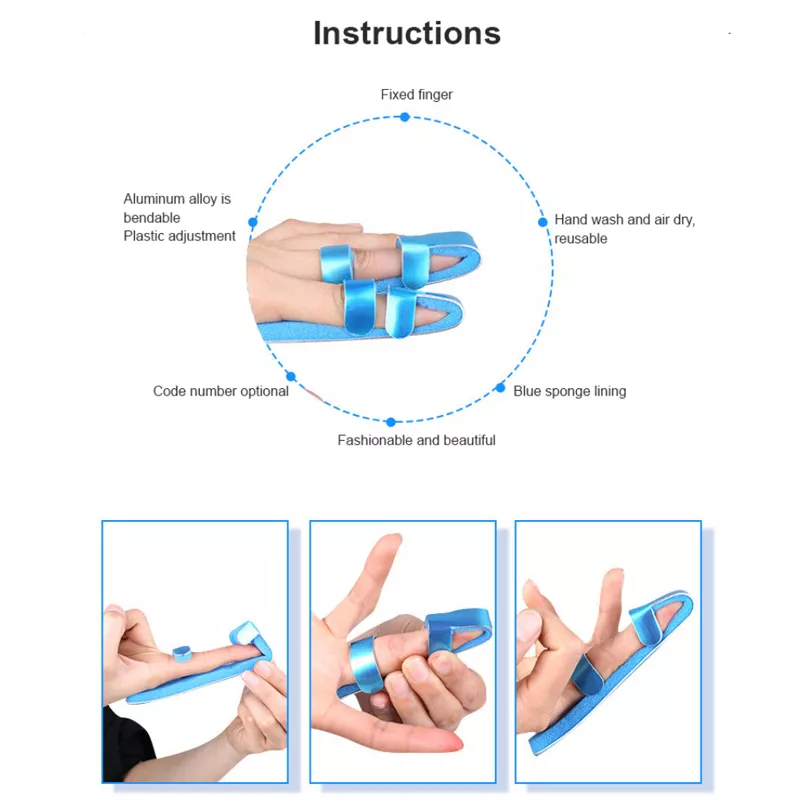 Instructions

Fixed finger

Aluminum alloy is bendable
Plastic adjustment

Hand wash and air dry, reusable

Code number optional

Blue sponge lining

Fashionable and beautiful