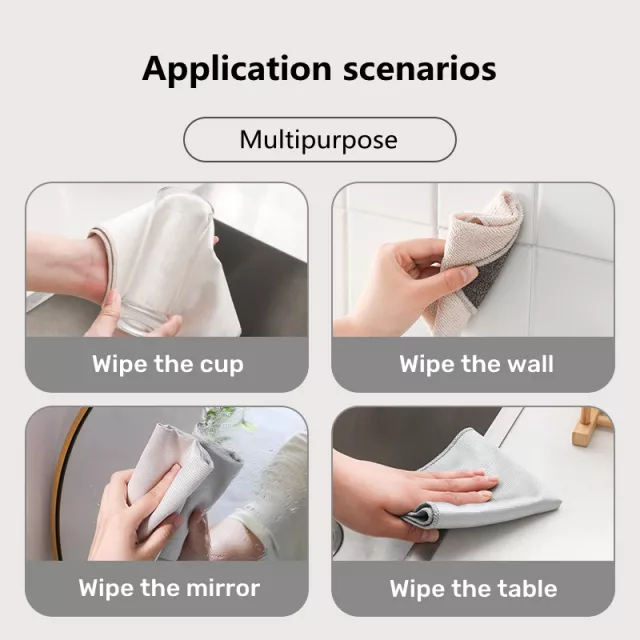 Application scenarios

Multipurpose

Wipe the cup

Wipe the wall

Wipe the mirror

Wipe the table