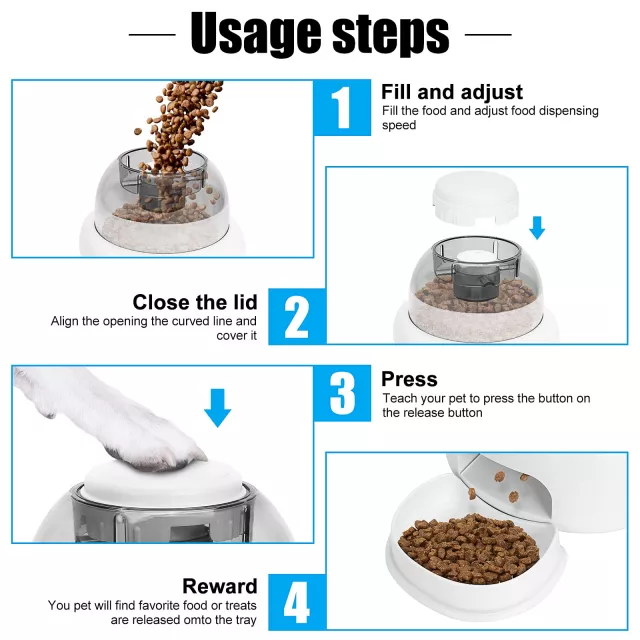 Usage steps

1

Fill and adjust

Fill the food and adjust food dispensing speed

Close the lid

Align the opening the curved line and cover it

2

3

Press

Teach your pet to press the button on the release button

Reward

You pet will find favorite food or treats are released omto the tray

4