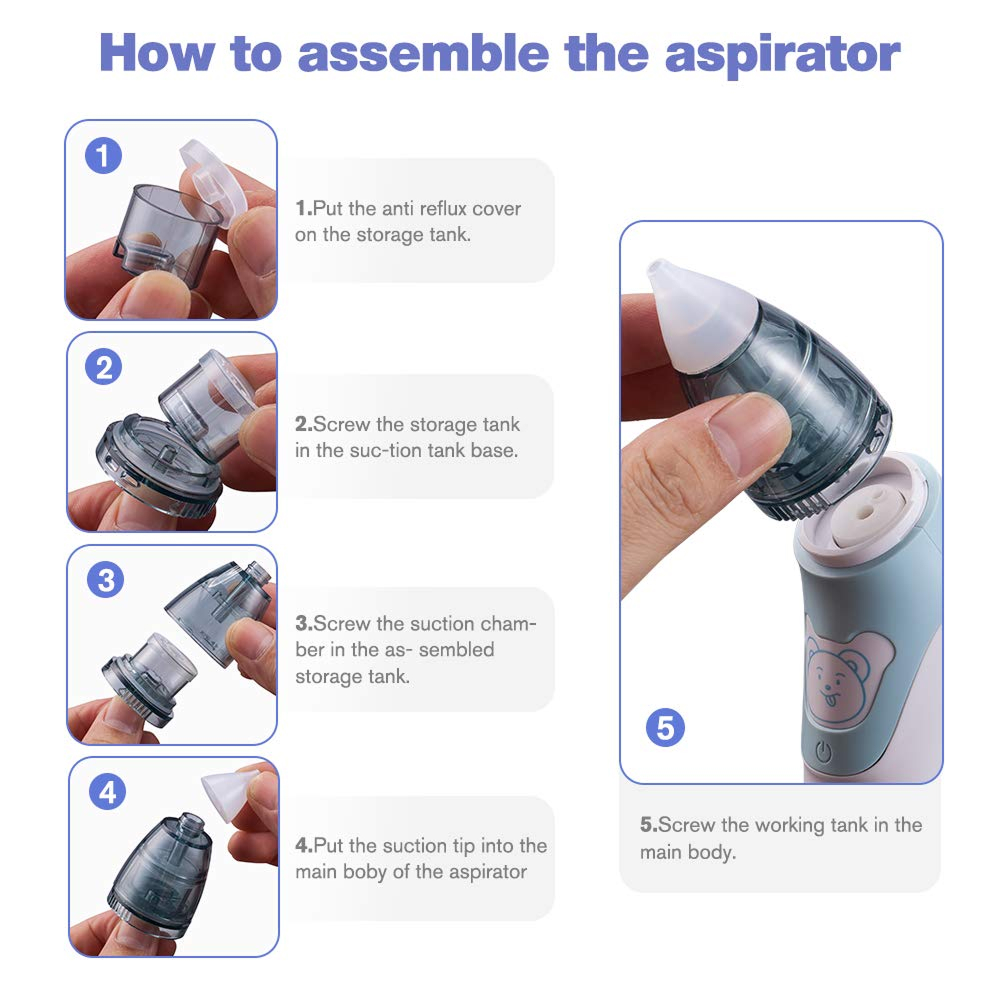 How to assemble the aspirator

1

1.Put the anti reflux cover on the storage tank.

2

2.Screw the storage tank in the suc-tion tank base.

3

3.Screw the suction chamber in the as- sembled storage tank.

4

4.Put the suction tip into the main boby of the aspirator

5

5.Screw the working tank in the main body.