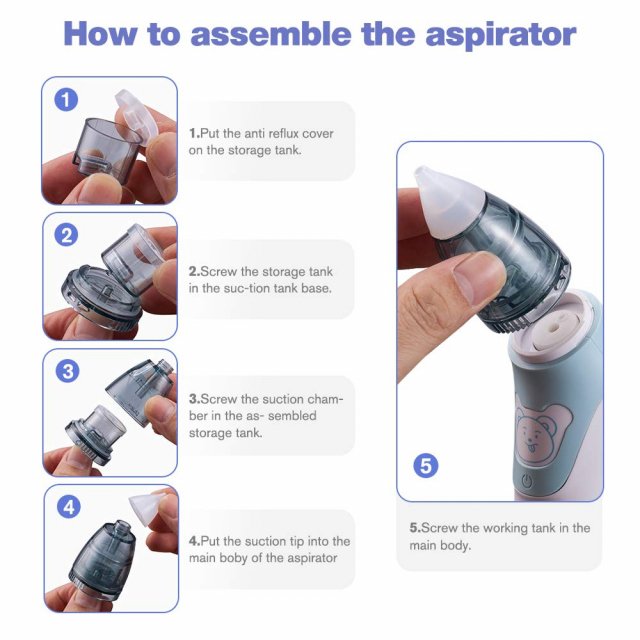 How to assemble the aspirator

1

1.Put the anti reflux cover on the storage tank.

2

2.Screw the storage tank in the suc-tion tank base.

3

3.Screw the suction chamber in the as- sembled storage tank.

4

4.Put the suction tip into the main boby of the aspirator

5

5.Screw the working tank in the main body.