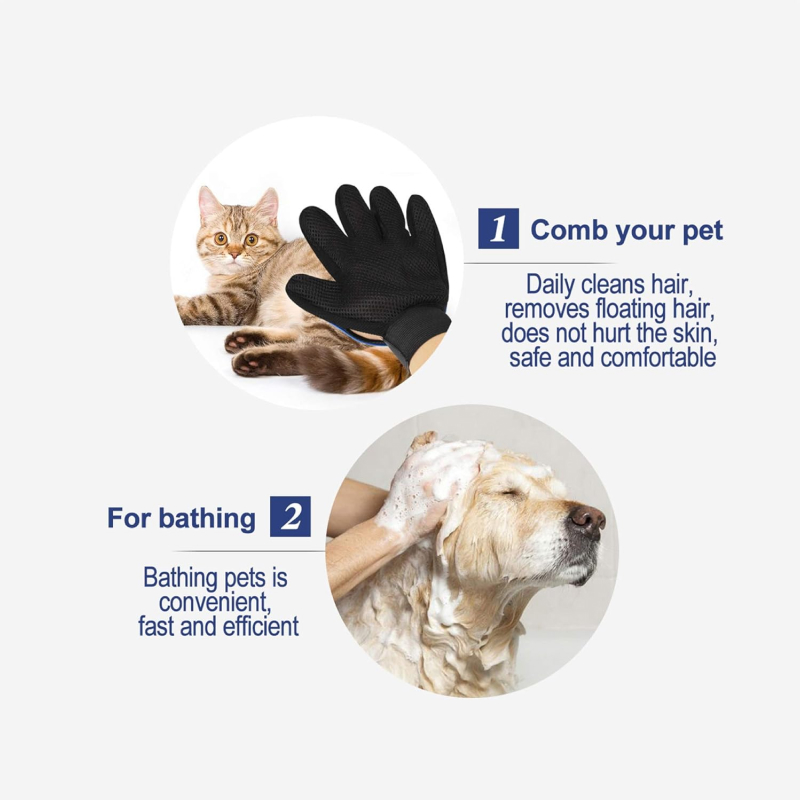 1 Comb your pet

Daily cleans hair, removes floating hair, does not hurt the skin, safe and comfortable

For bathing 2

Bathing pets is convenient, fast and efficient