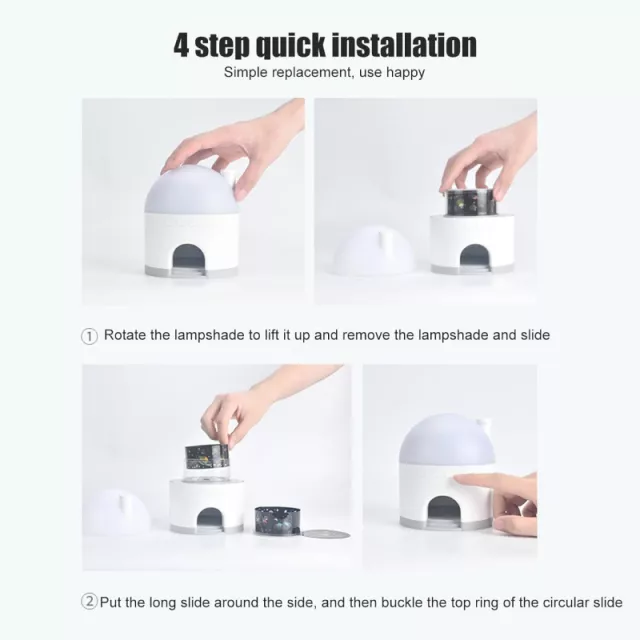 4 step quick installation

Simple replacement, use happy

① Rotate the lampshade to lift it up and remove the lampshade and slide

② Put the long slide around the side, and then buckle the top ring of the circular slide