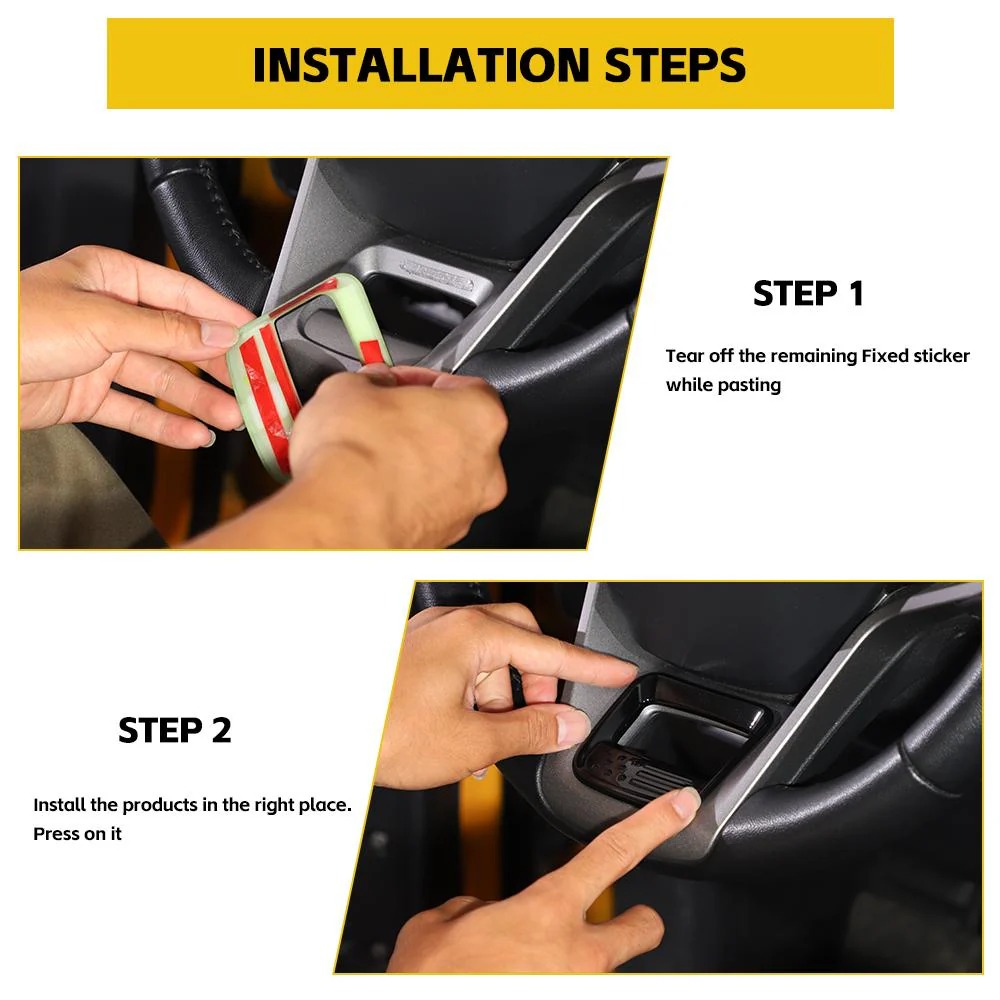 INSTALLATION STEPS

STEP 1

Tear off the remaining Fixed sticker while pasting

STEP 2

Install the products in the right place. Press on it