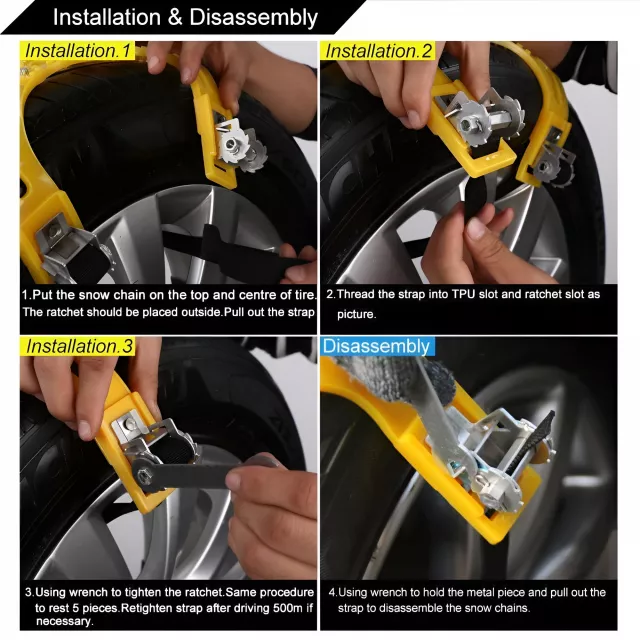 Installation & Disassembly

Installation.1

1.Put the snow chain on the top and centre of tire. The ratchet should be placed outside.Pull out the strap

Installation.2

2.Thread the strap into TPU slot and ratchet slot as picture.

Installation.3

3.Using wrench to tighten the ratchet.Same procedure to rest 5 pieces.Retighten strap after driving 500m if necessary.

Disassembly

4.Using wrench to hold the metal piece and pull out the strap to disassemble the snow chains.