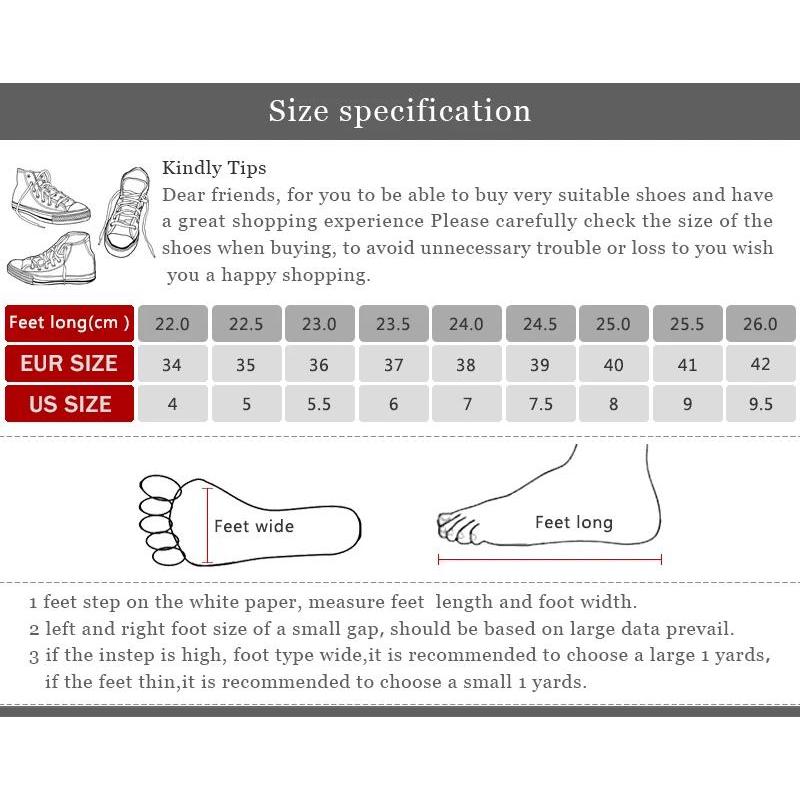 Size specification

Kindly Tips
Dear friends, for you to be able to buy very suitable shoes and have a great shopping experience Please carefully check the size of the shoes when buying, to avoid unnecessary trouble or loss to you wish you a happy shopping.

| Feet long(cm ) | 22.0 | 22.5 | 23.0 | 23.5 | 24.0 | 24.5 | 25.0 | 25.5 | 26.0 |
|---|---|---|---|---|---|---|---|---|---|
| EUR SIZE | 34 | 35 | 36 | 37 | 38 | 39 | 40 | 41 | 42 |
| US SIZE | 4 | 5 | 5.5 | 6 | 7 | 7.5 | 8 | 9 | 9.5 |

Feet wide

Feet long

1 feet step on the white paper, measure feet length and foot width.
2 left and right foot size of a small gap, should be based on large data prevail.
3 if the instep is high, foot type wide,it is recommended to choose a large 1 yards, if the feet thin,it is recommended to choose a small 1 yards.