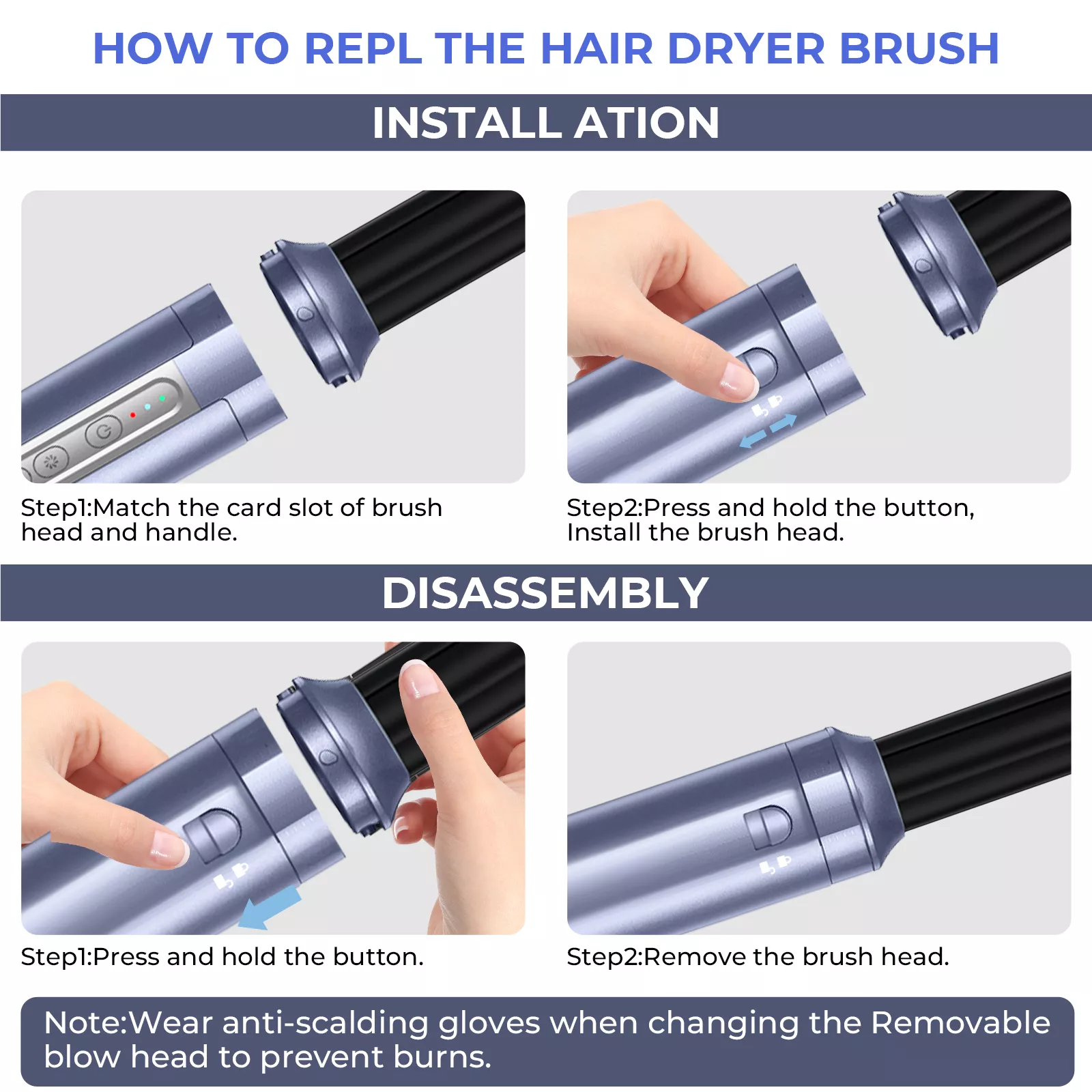 HOW TO REPL THE HAIR DRYER BRUSH

INSTALL ATION

Step1:Match the card slot of brush head and handle.

Step2:Press and hold the button, Install the brush head.

DISASSEMBLY

Step1:Press and hold the button.

Step2:Remove the brush head.

Note:Wear anti-scalding gloves when changing the Removable blow head to prevent burns.