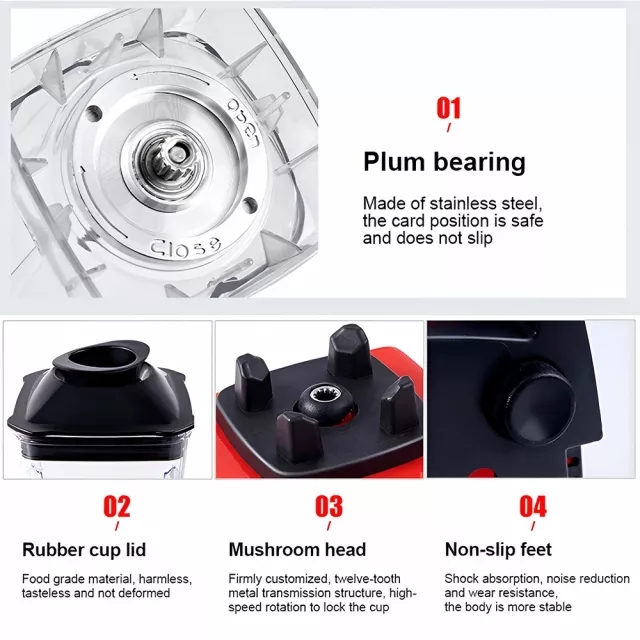 Open

Close

01

Plum bearing

Made of stainless steel, the card position is safe and does not slip

02

Rubber cup lid

Food grade material, harmless, tasteless and not deformed

03

Mushroom head

Firmly customized, twelve-tooth metal transmission structure, high-speed rotation to lock the cup

04

Non-slip feet

Shock absorption, noise reduction and wear resistance, the body is more stable