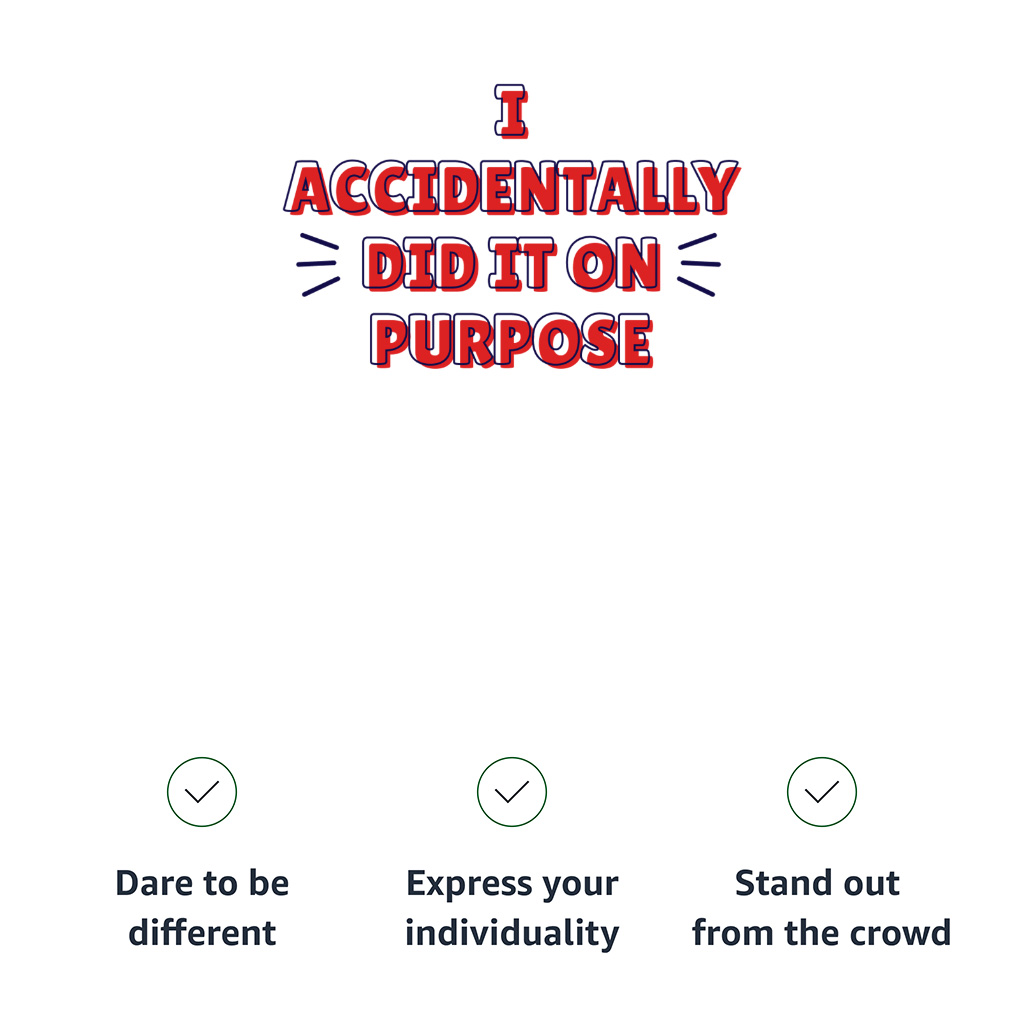 I
ACCIDENTALLY
DID IT ON
PURPOSE

✓

Dare to be
different

✓

Express your
individuality

✓

Stand out
from the crowd