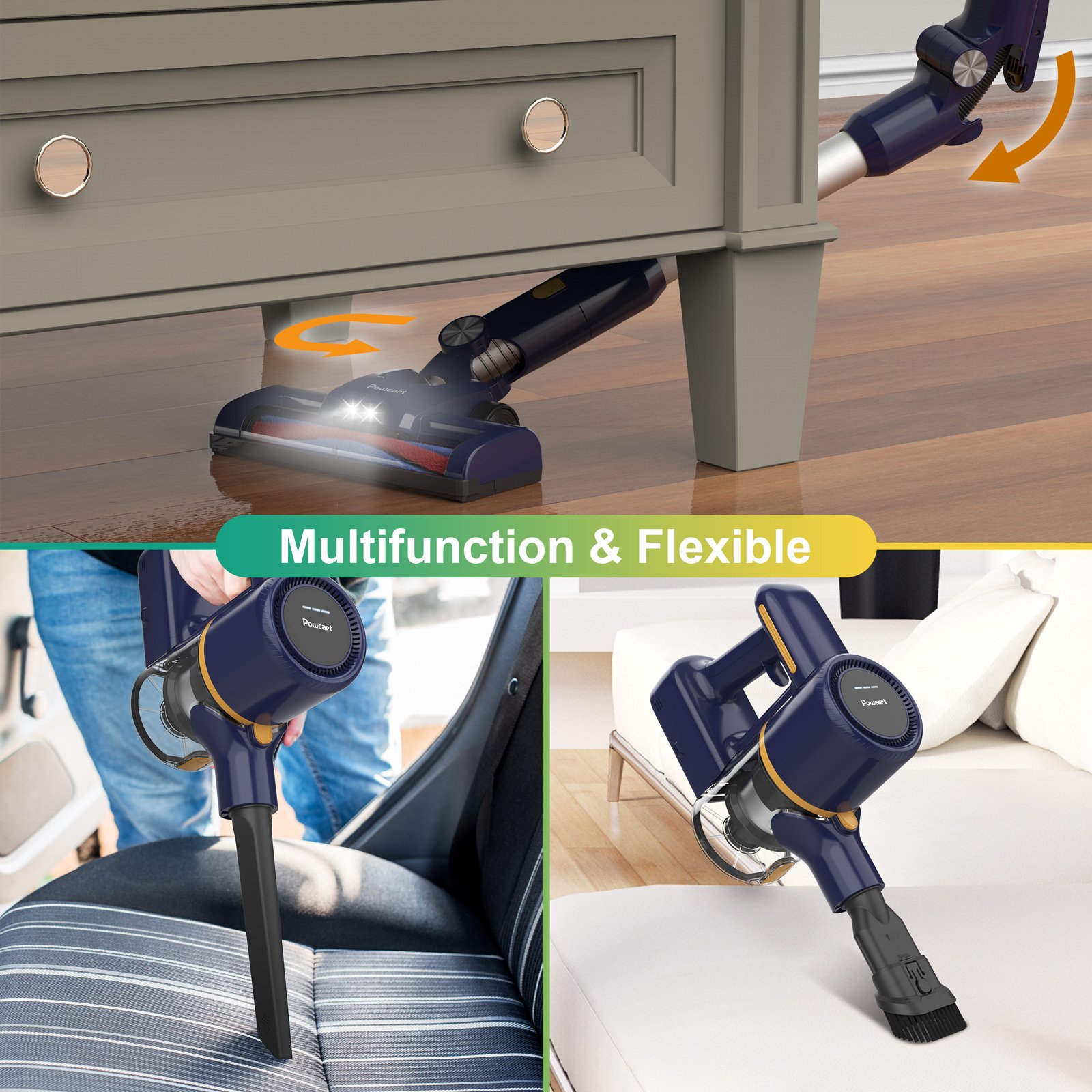 Poweart

Multifunction & Flexible

Poweart

Poweart