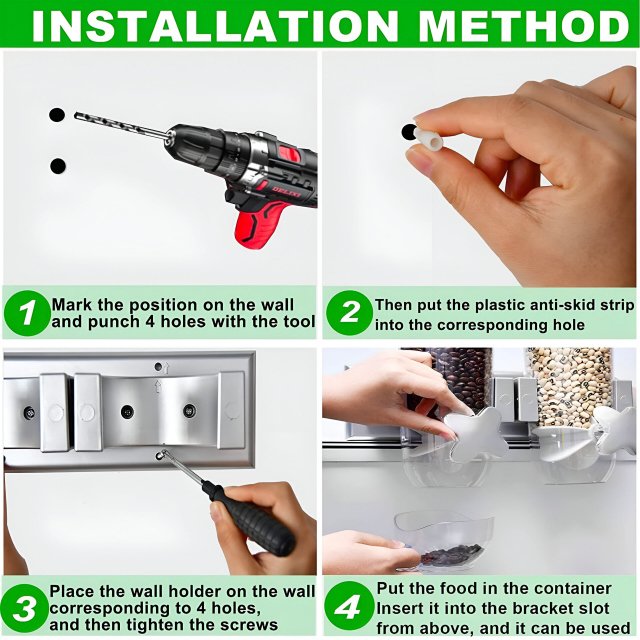 INSTALLATION METHOD

DELIXI

1 Mark the position on the wall and punch 4 holes with the tool

2 Then put the plastic anti-skid strip into the corresponding hole

3 Place the wall holder on the wall corresponding to 4 holes, and then tighten the screws

4 Put the food in the container Insert it into the bracket slot from above, and it can be used