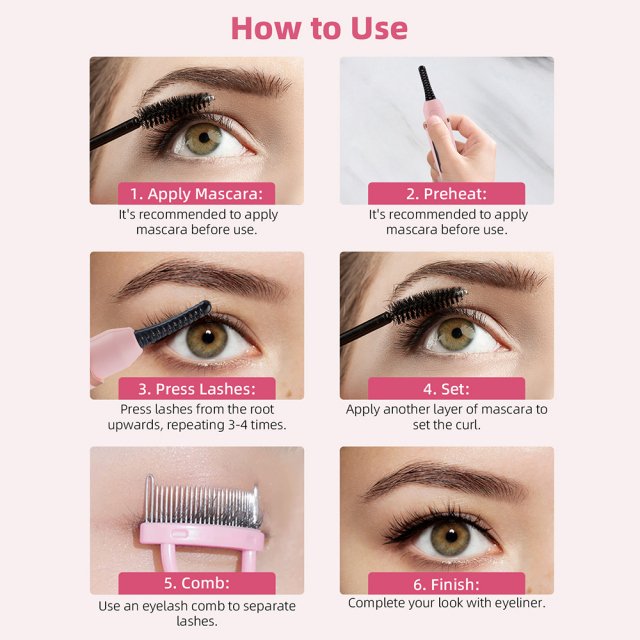 How to Use

1. Apply Mascara:
It's recommended to apply mascara before use.

2. Preheat:
It's recommended to apply mascara before use.

3. Press Lashes:
Press lashes from the root upwards, repeating 3-4 times.

4. Set:
Apply another layer of mascara to set the curl.

5. Comb:
Use an eyelash comb to separate lashes.

6. Finish:
Complete your look with eyeliner.