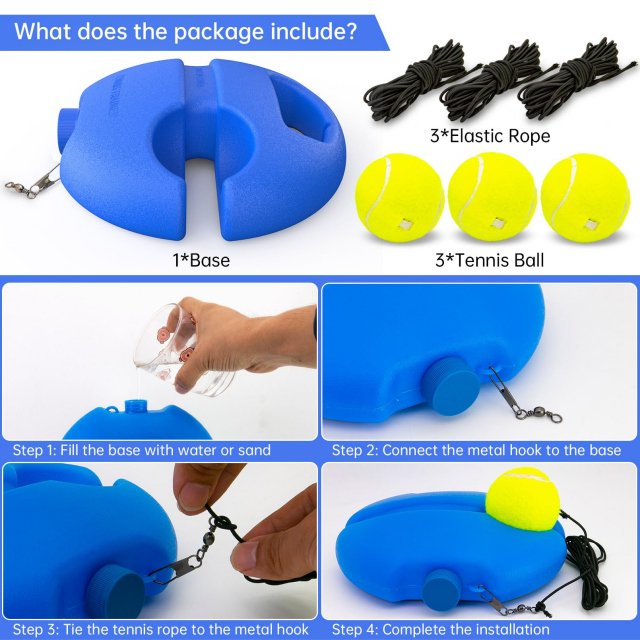 What does the package include?

3*Elastic Rope

1*Base

3*Tennis Ball

Step 1: Fill the base with water or sand

Step 2: Connect the metal hook to the base

Step 3: Tie the tennis rope to the metal hook

Step 4: Complete the installation