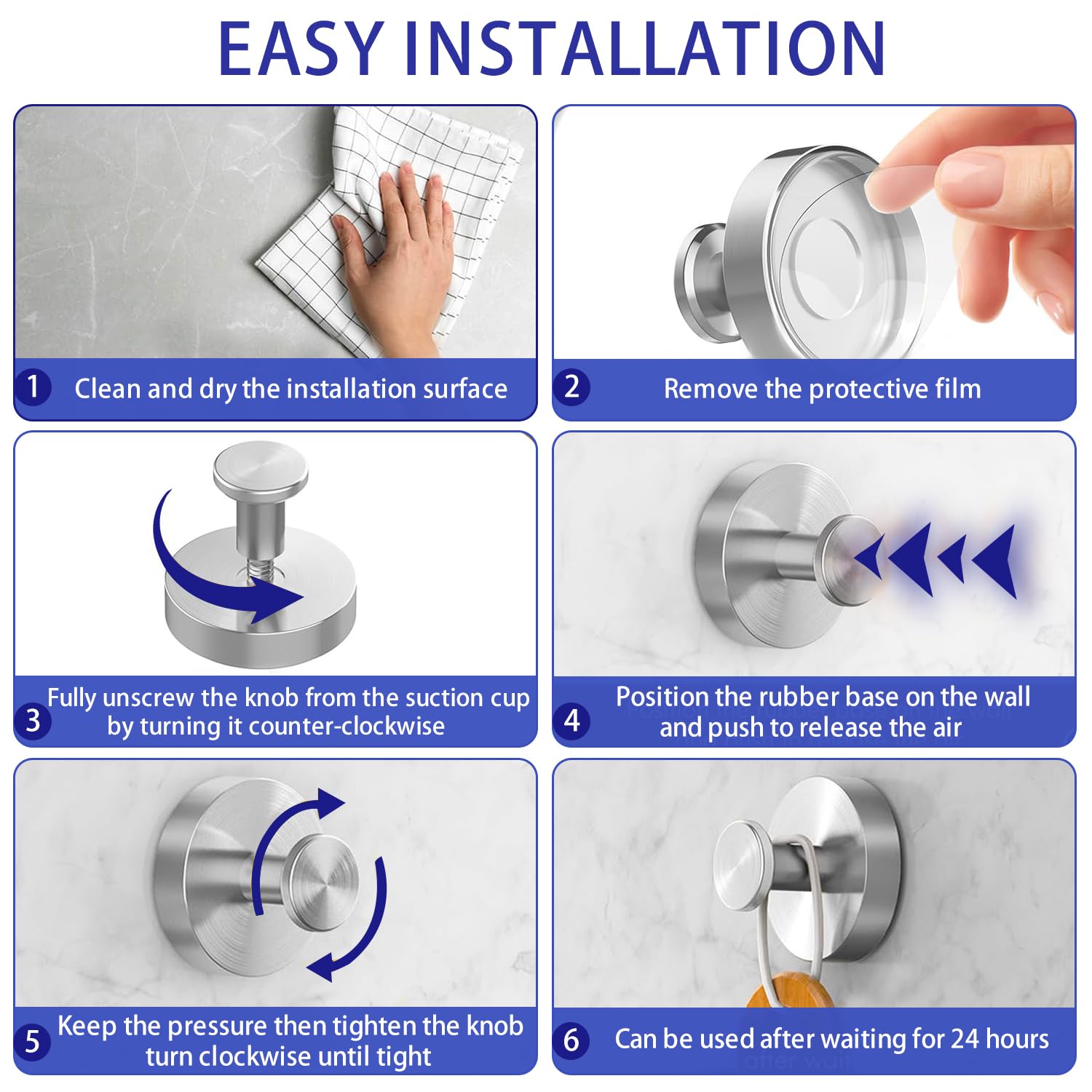 EASY INSTALLATION

1 Clean and dry the installation surface

2 Remove the protective film

3 Fully unscrew the knob from the suction cup by turning it counter-clockwise

4 Position the rubber base on the wall and push to release the air

5 Keep the pressure then tighten the knob turn clockwise until tight

6 Can be used after waiting for 24 hours