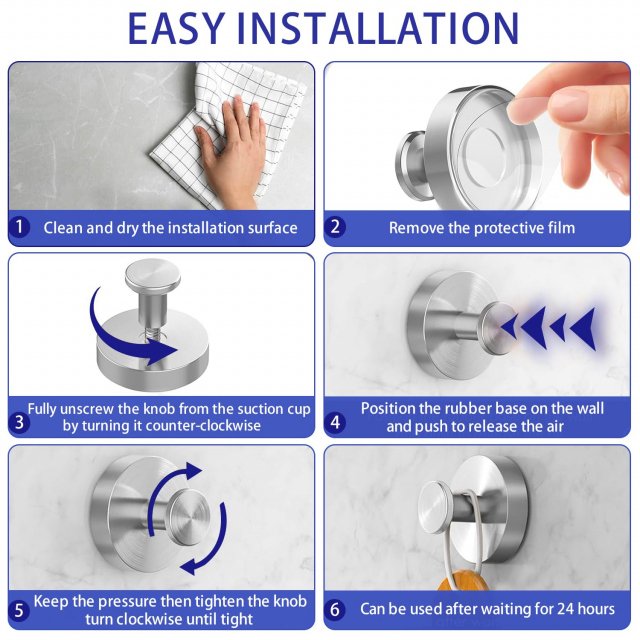 EASY INSTALLATION

1 Clean and dry the installation surface

2 Remove the protective film

3 Fully unscrew the knob from the suction cup by turning it counter-clockwise

4 Position the rubber base on the wall and push to release the air

5 Keep the pressure then tighten the knob turn clockwise until tight

6 Can be used after waiting for 24 hours