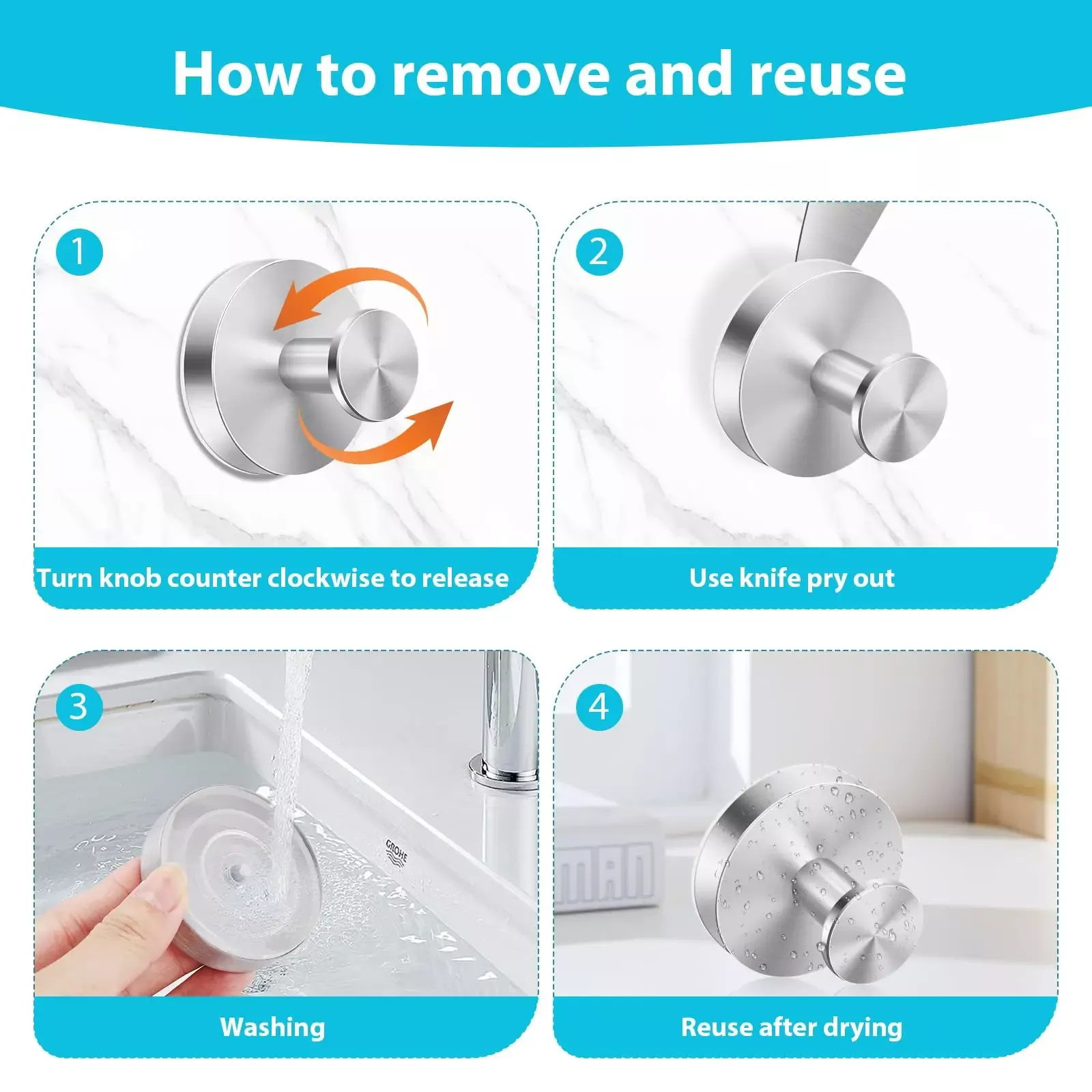 How to remove and reuse

1

Turn knob counter clockwise to release

2

Use knife pry out

3

GROHE

Washing

4

MAN

Reuse after drying