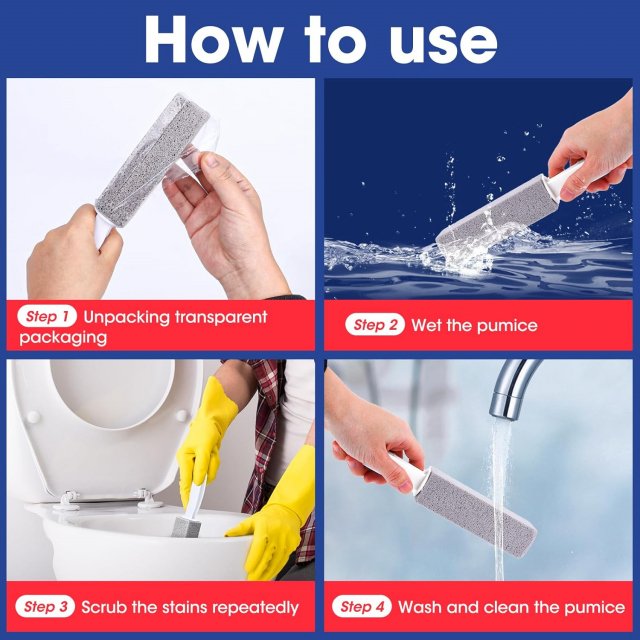 How to use

Step 1 Unpacking transparent packaging

Step 2 Wet the pumice

Step 3 Scrub the stains repeatedly

Step 4 Wash and clean the pumice