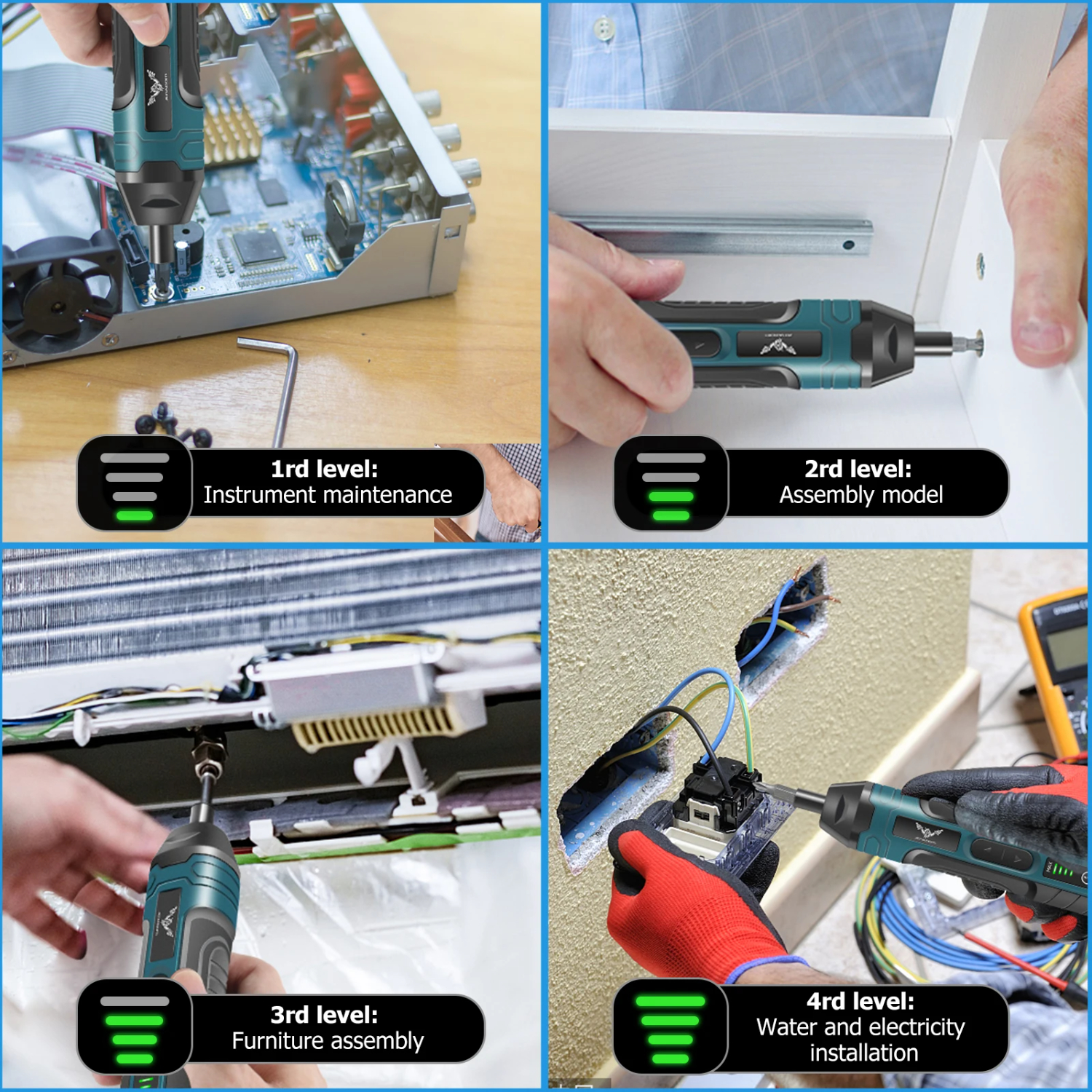 1rd level:
Instrument maintenance

2rd level:
Assembly model

3rd level:
Furniture assembly

4rd level:
Water and electricity installation