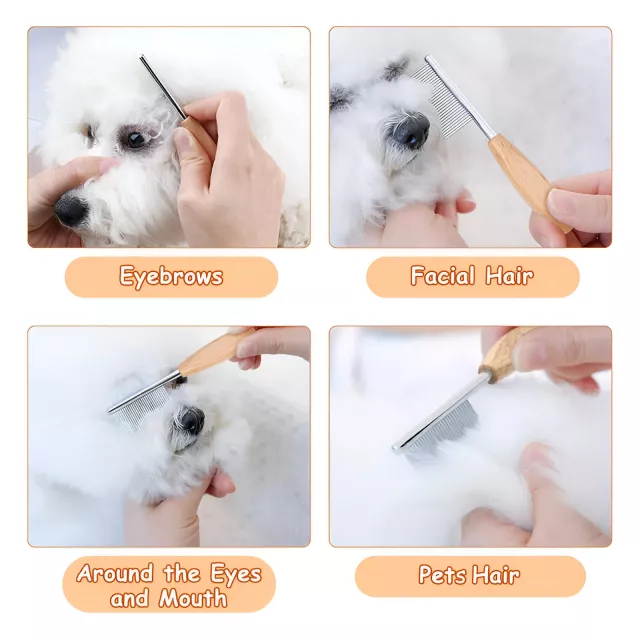 Eyebrows

Facial Hair

Around the Eyes and Mouth

Pets Hair