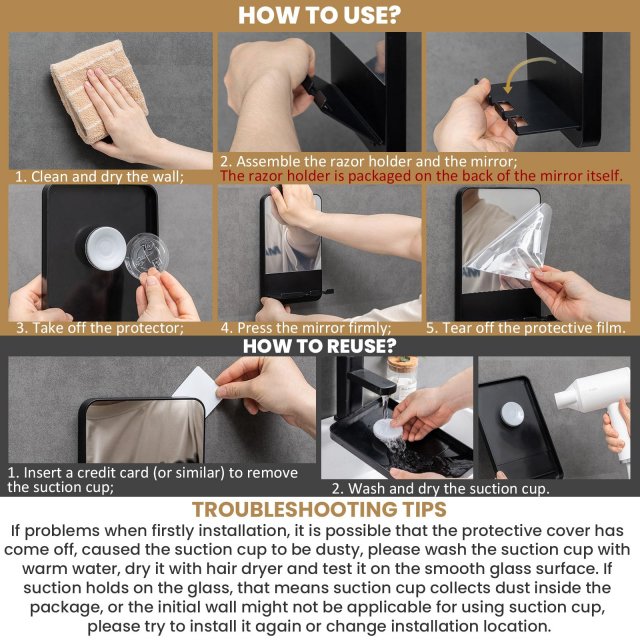 HOW TO USE?

1. Clean and dry the wall;

2. Assemble the razor holder and the mirror;
The razor holder is packaged on the back of the mirror itself.

3. Take off the protector;

4. Press the mirror firmly;

5. Tear off the protective film.

HOW TO REUSE?

1. Insert a credit card (or similar) to remove the suction cup;

2. Wash and dry the suction cup.

TROUBLESHOOTING TIPS

If problems when firstly installation, it is possible that the protective cover has come off, caused the suction cup to be dusty, please wash the suction cup with warm water, dry it with hair dryer and test it on the smooth glass surface. If suction holds on the glass, that means suction cup collects dust inside the package, or the initial wall might not be applicable for using suction cup, please try to install it again or change installation location.