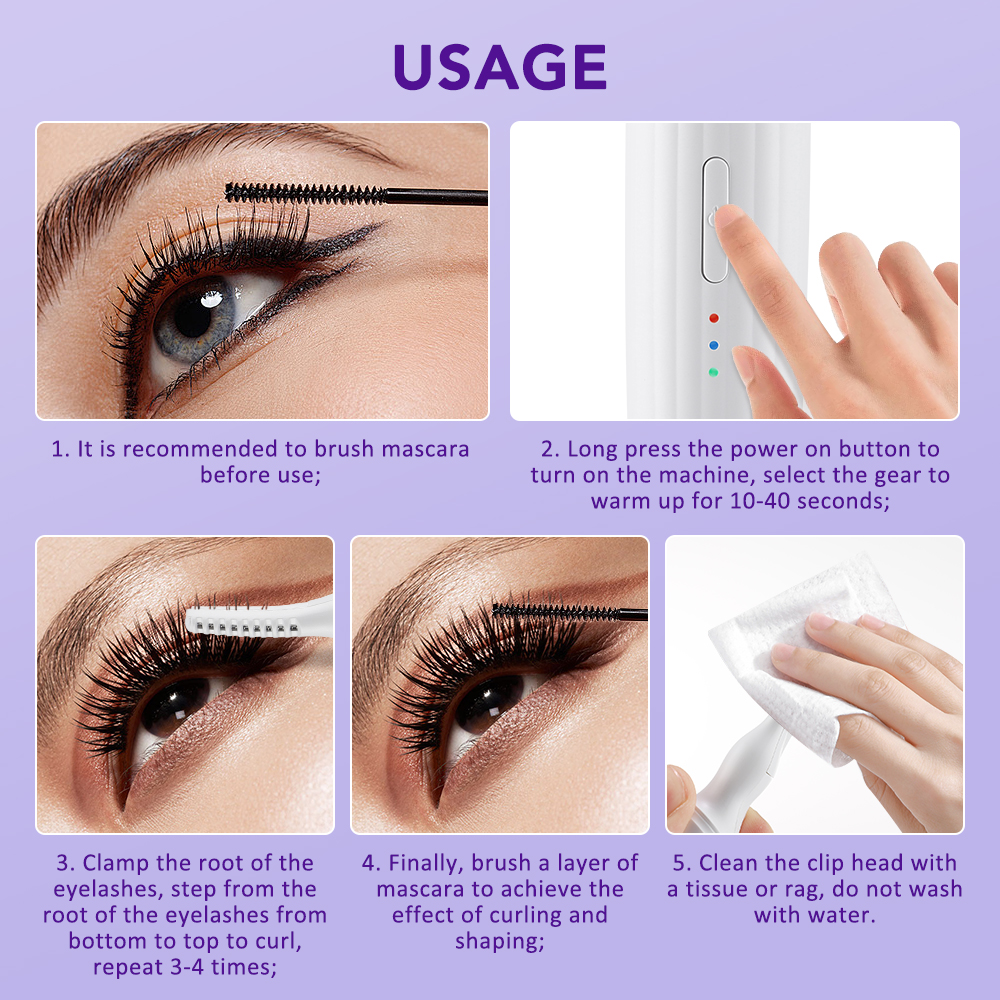 USAGE

1. It is recommended to brush mascara before use;

2. Long press the power on button to turn on the machine, select the gear to warm up for 10-40 seconds;

3. Clamp the root of the eyelashes, step from the root of the eyelashes from bottom to top to curl, repeat 3-4 times;

4. Finally, brush a layer of mascara to achieve the effect of curling and shaping;

5. Clean the clip head with a tissue or rag, do not wash with water.