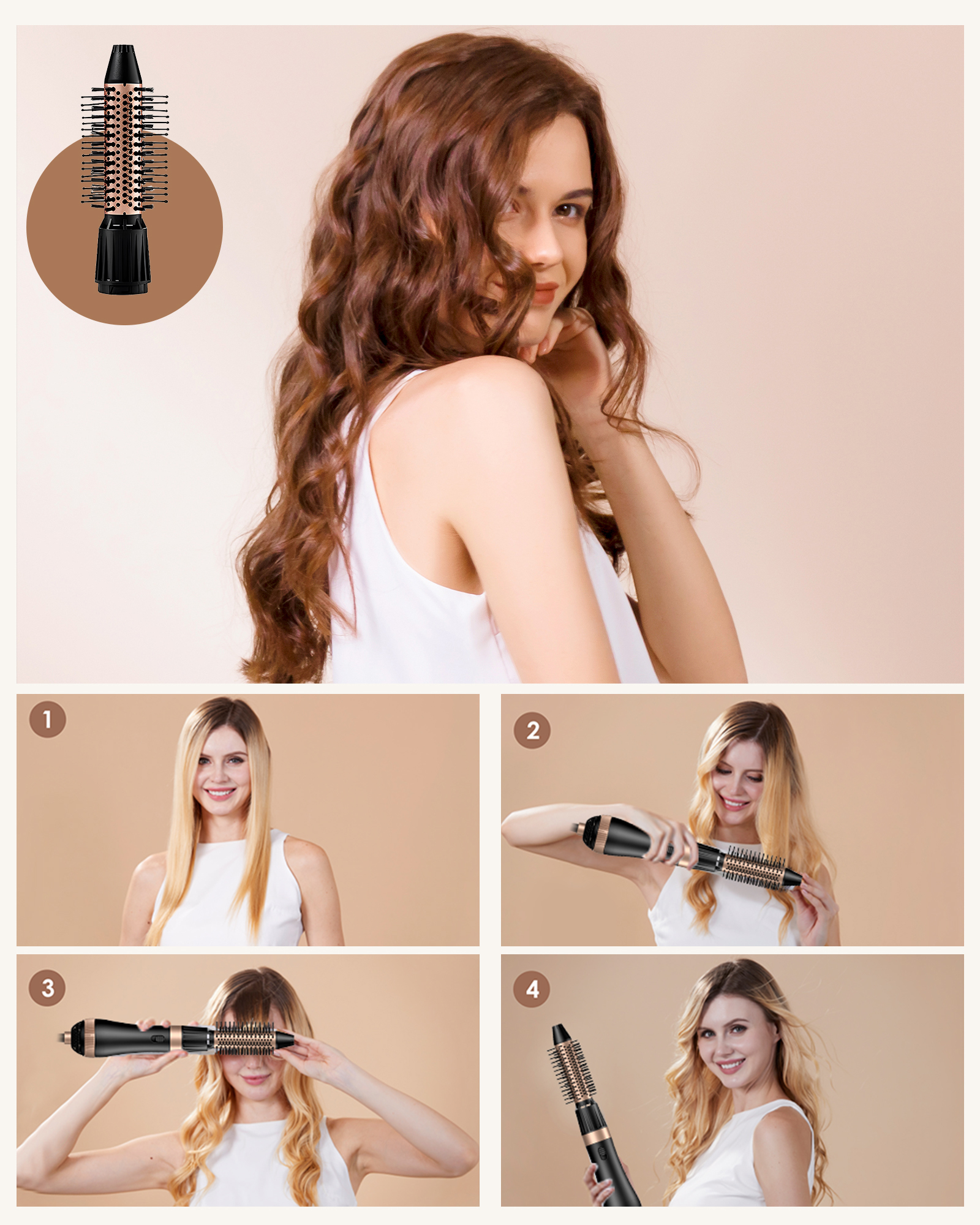 1

2

3

4