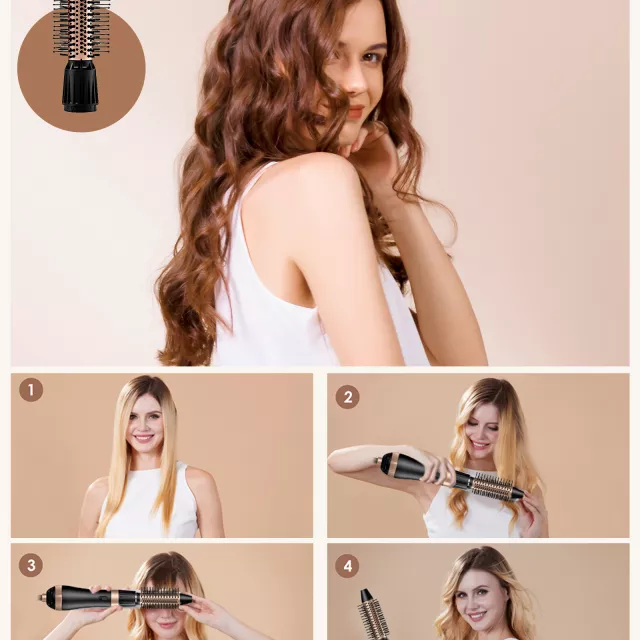 1

2

3

4