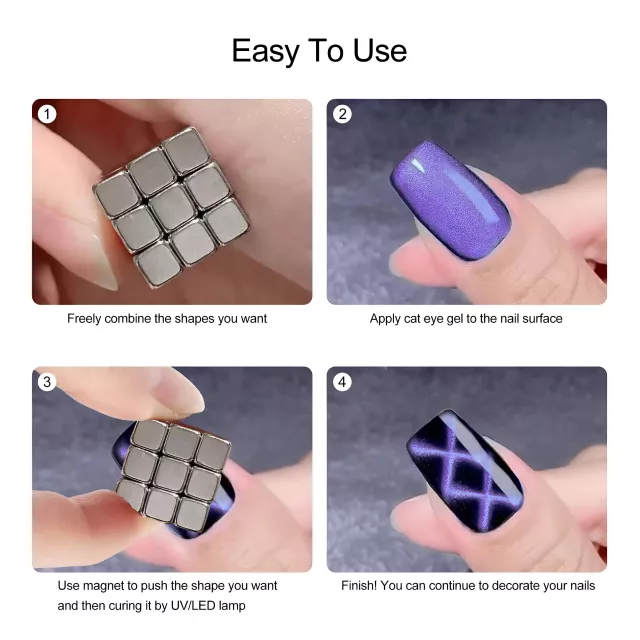 Easy To Use

1

Freely combine the shapes you want

2

Apply cat eye gel to the nail surface

3

Use magnet to push the shape you want and then curing it by UV/LED lamp

4

Finish! You can continue to decorate your nails