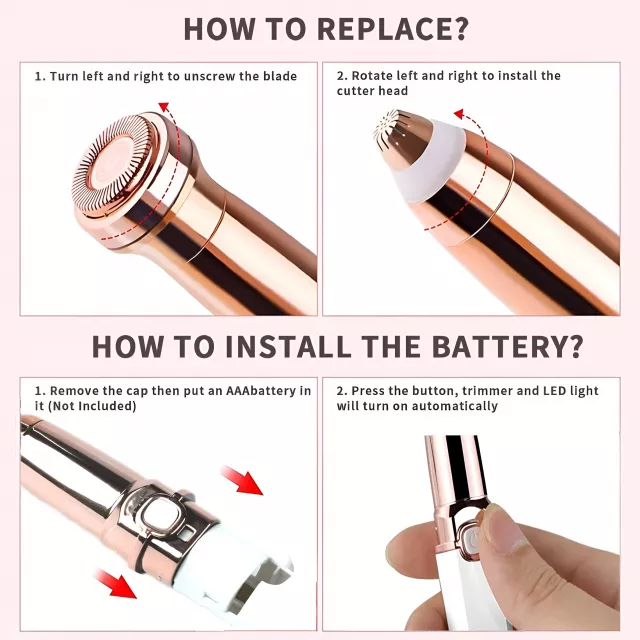 HOW TO REPLACE?

1. Turn left and right to unscrew the blade

2. Rotate left and right to install the cutter head

HOW TO INSTALL THE BATTERY?

1. Remove the cap then put an AAAbattery in it (Not Included)

2. Press the button, trimmer and LED light will turn on automatically