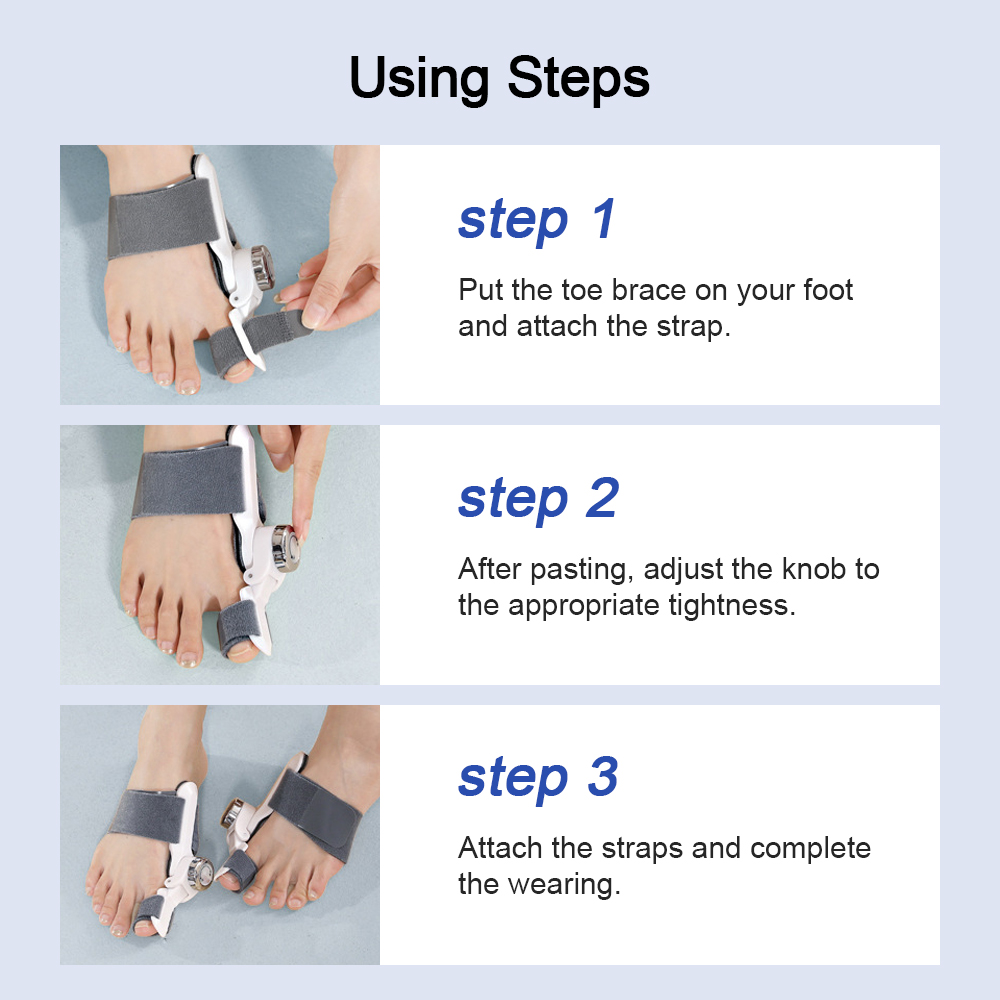 Using Steps

step 1

Put the toe brace on your foot and attach the strap.

step 2

After pasting, adjust the knob to the appropriate tightness.

step 3

Attach the straps and complete the wearing.