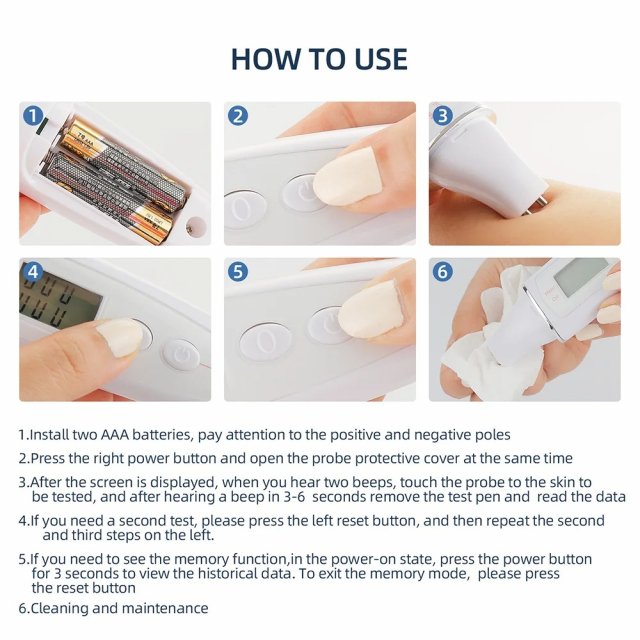 HOW TO USE

1

2

3

4

5

6

1.Install two AAA batteries, pay attention to the positive and negative poles

2.Press the right power button and open the probe protective cover at the same time

3.After the screen is displayed, when you hear two beeps, touch the probe to the skin to be tested, and after hearing a beep in 3-6 seconds remove the test pen and read the data

4.If you need a second test, please press the left reset button, and then repeat the second and third steps on the left.

5.If you need to see the memory function,in the power-on state, press the power button for 3 seconds to view the historical data. To exit the memory mode, please press the reset button

6.Cleaning and maintenance