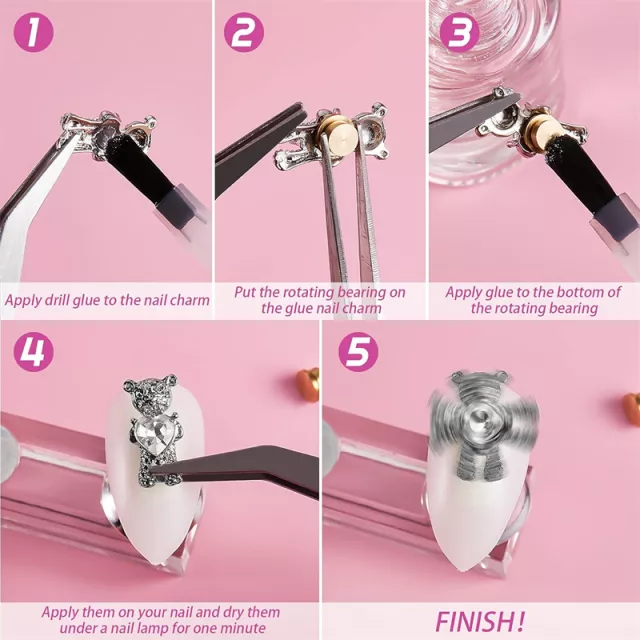 1

Apply drill glue to the nail charm

2

Put the rotating bearing on the glue nail charm

3

Apply glue to the bottom of the rotating bearing

4

Apply them on your nail and dry them under a nail lamp for one minute

5

FINISH!