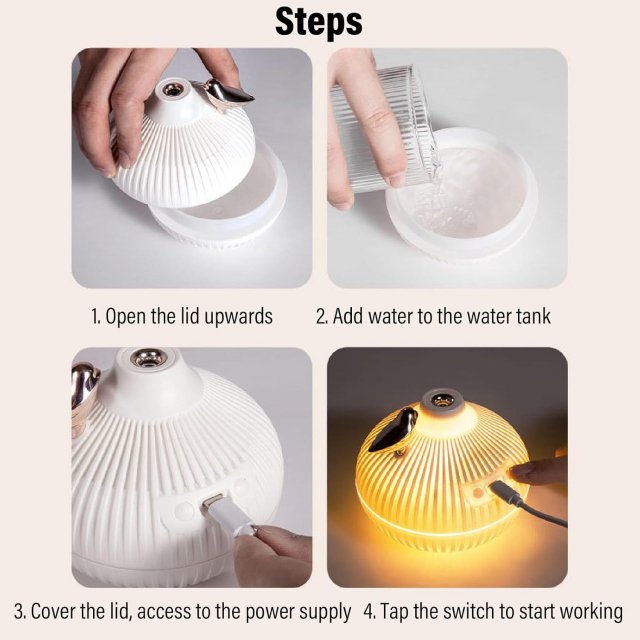 Steps

1. Open the lid upwards

2. Add water to the water tank

3. Cover the lid, access to the power supply

4. Tap the switch to start working