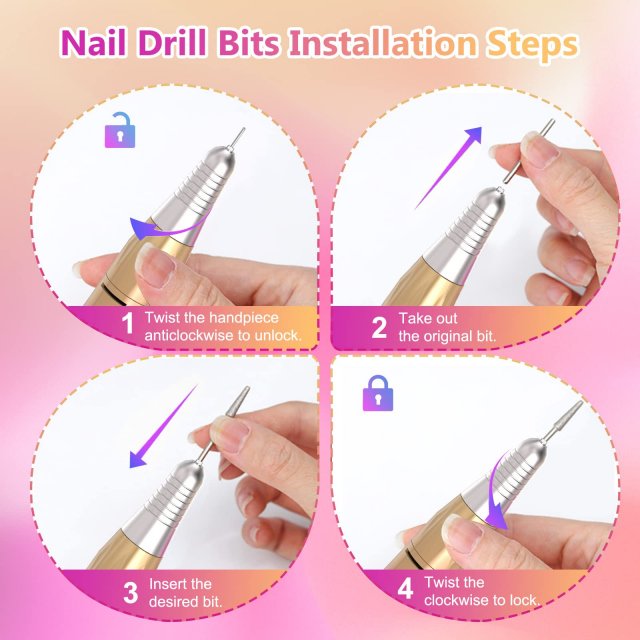 Nail Drill Bits Installation Steps

1 Twist the handpiece anticlockwise to unlock.

2 Take out the original bit.

3 Insert the desired bit.

4 Twist the clockwise to lock.