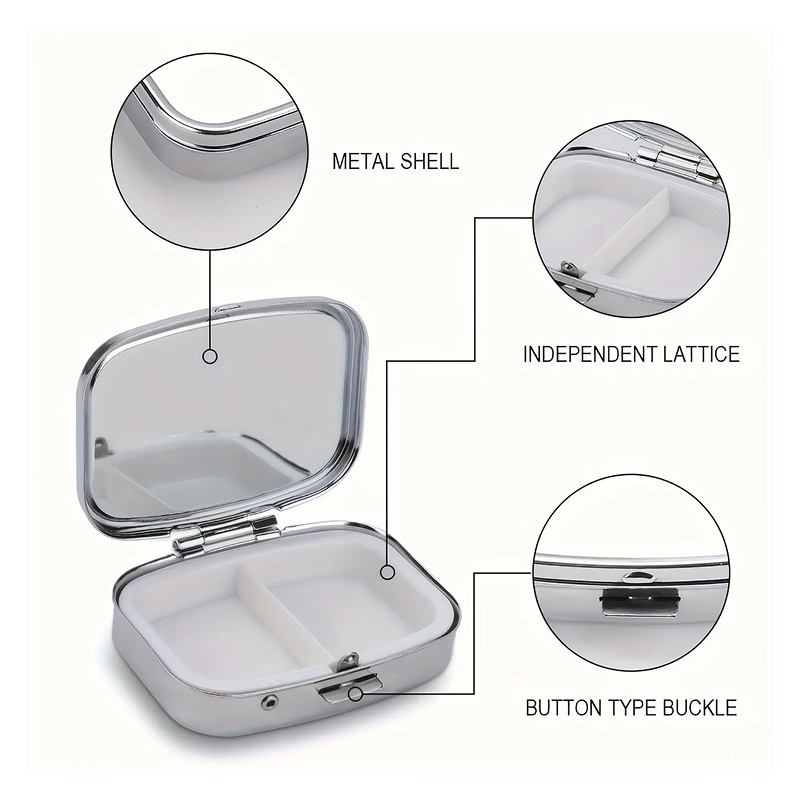 METAL SHELL

INDEPENDENT LATTICE

BUTTON TYPE BUCKLE